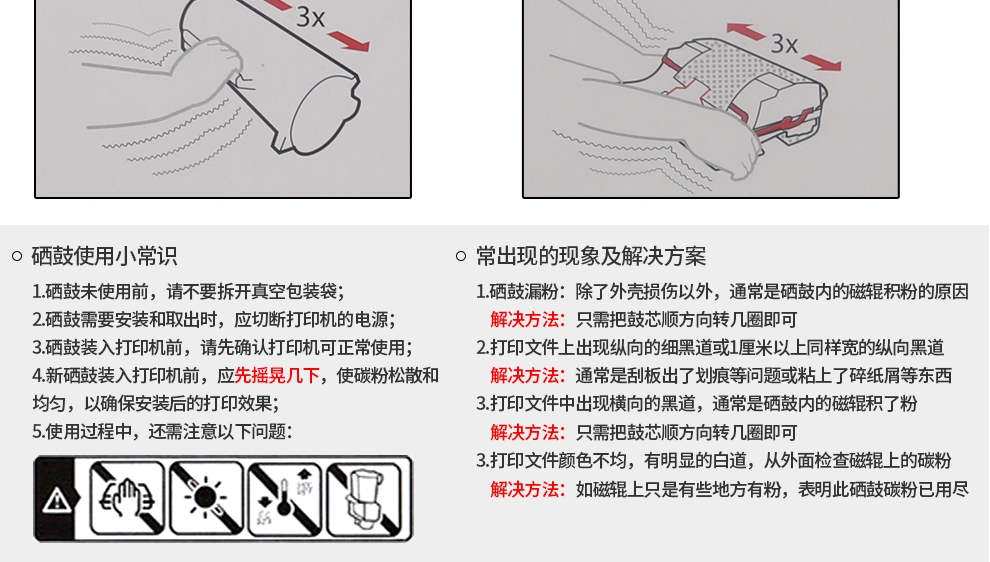 3x

3x

○ 硒鼓使用小常识

1.硒鼓未使用前，请不要拆开真空包装袋；

2.硒鼓需要安装和取出时，应切断打印机的电源；

3.硒鼓装入打印机前，请先确认打印机可正常使用；

4.新硒鼓装入打印机前，应先摇晃几下，使碳粉松散和均匀，以确保安装后的打印效果；

5.使用过程中，还需注意以下问题：

○ 常出现的现象及解决方案

1.硒鼓漏粉：除了外壳损伤以外，通常是硒鼓内的磁辊积粉的原因

解决方法：只需把鼓芯顺方向转几圈即可

2.打印文件上出现纵向的细黑道或1厘米以上同样宽的纵向黑道

解决方法：通常是刮板出了划痕等问题或粘上了碎纸屑等东西

3.打印文件中出现横向的黑道，通常是硒鼓内的磁辊积了粉

解决方法：只需把鼓芯顺方向转几圈即可

3.打印文件颜色不均，有明显的白道，从外面检查磁辊上的碳粉

解决方法：如磁辊上只是有些地方有粉，表明此硒鼓碳粉已用尽