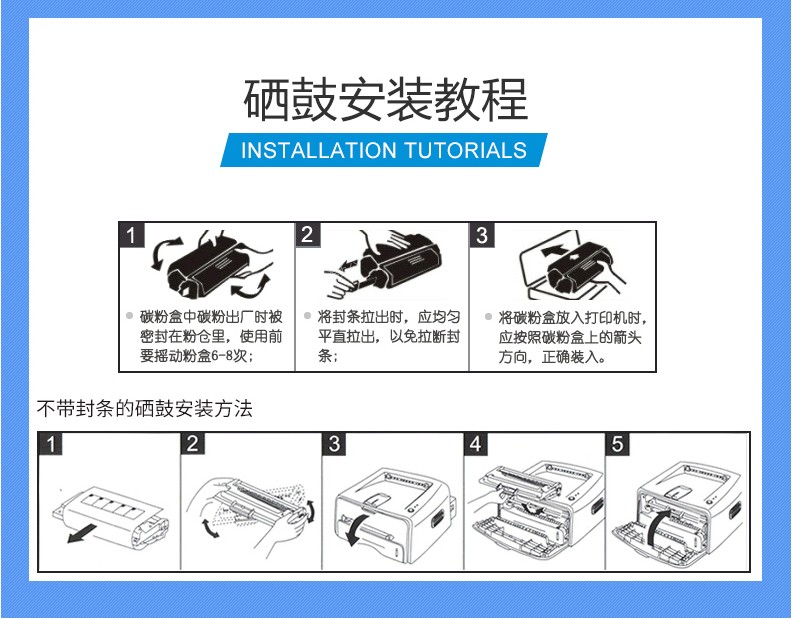 硒鼓安装教程

INSTALLATION TUTORIALS

1

碳粉盒中碳粉出厂时被密封在粉仓里，使用前要摇动粉盒6-8次；

2

将封条拉出时，应均匀平直拉出，以免拉断封条；

3

将碳粉盒放入打印机时，应按照碳粉盒上的箭头方向，正确装入。

不带封条的硒鼓安装方法

1

2

3

4

5